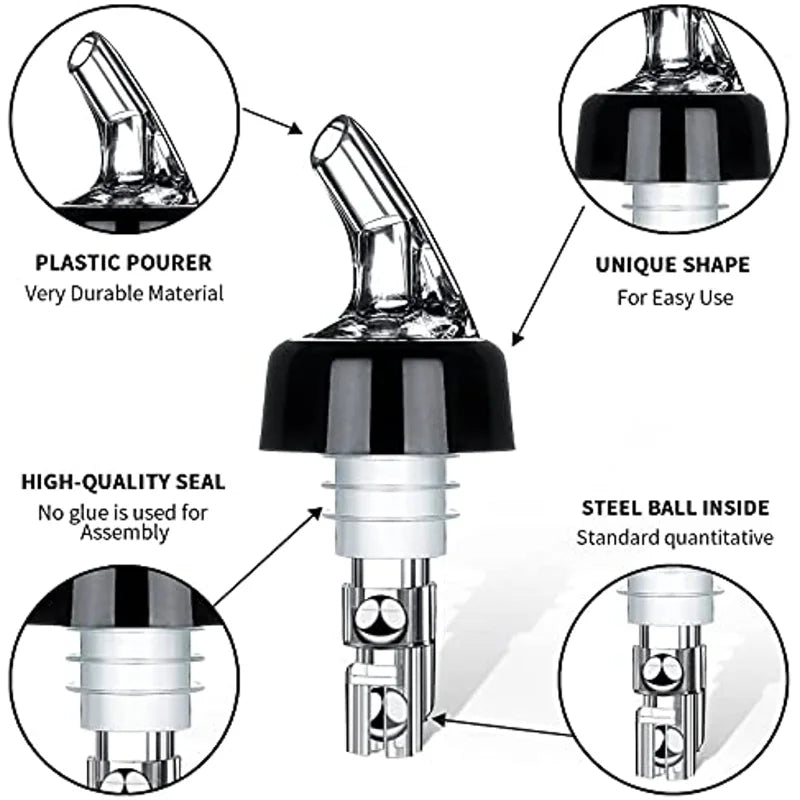 PLASTIC POURER
Very Durable Material

UNIQUE SHAPE
For Easy Use

HIGH-QUALITY SEAL
No glue is used for Assembly

STEEL BALL INSIDE
Standard quantitative